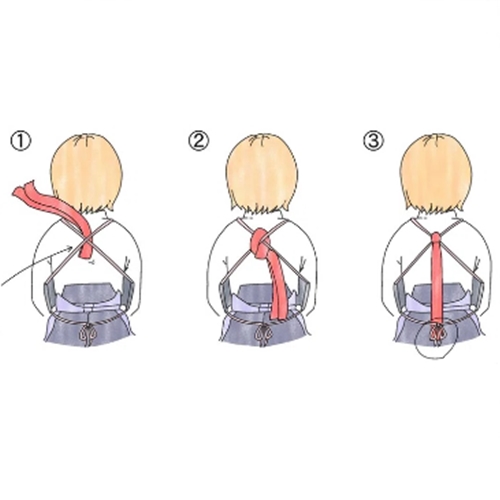 ①

②

③