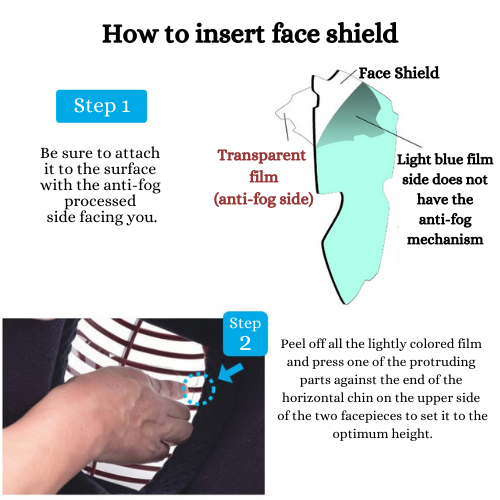 How to insert face shield

Step 1

Be sure to attach it to the surface with the anti-fog processed side facing you.

Face Shield

Transparent film (anti-fog side)

Light blue film side does not have the anti-fog mechanism

Step 2

Peel off all the lightly colored film and press one of the protruding parts against the end of the horizontal chin on the upper side of the two facepieces to set it to the optimum height.