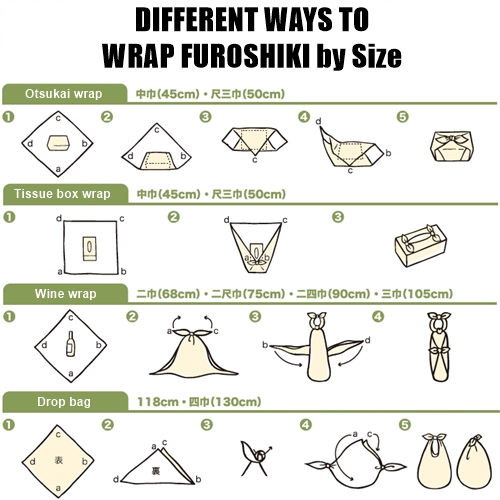 DIFFERENT WAYS TO
WRAP FUROSHIKI by Size

Otsukai wrap 中巾(45cm)・尺三巾(50cm)

1 c d b a
2 c d b
3 c
4 d b c
5

Tissue box wrap 中巾(45cm)・尺三巾(50cm)

1 d c a b
2 d c a b
3

Wine wrap 二巾(68cm)・二尺巾(75cm)・二四巾(90cm)・三巾(105cm)

1 c d b a
2 a c
3 b d
4

Drop bag 118cm・四巾(130cm)

1 c d 表 b a
2 a c d 裏 b
3
4 a c
5